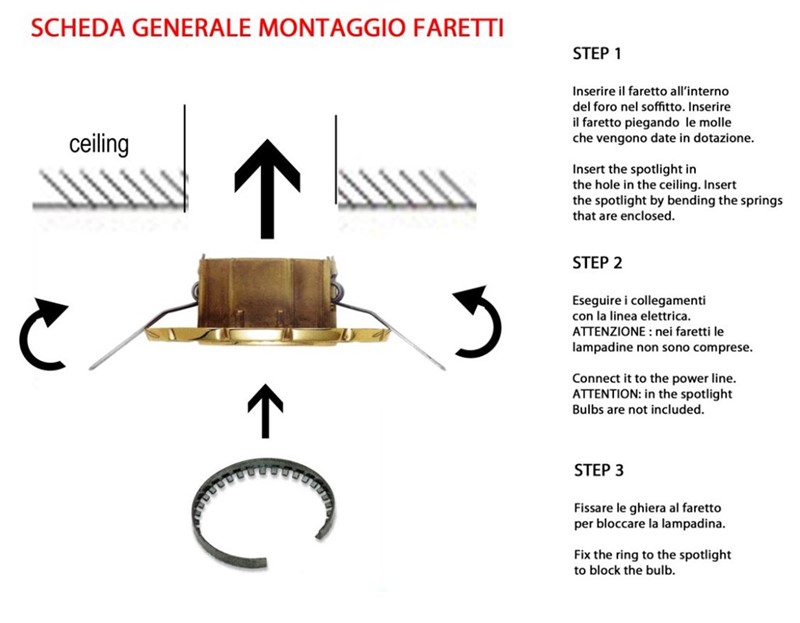 SCHEDA GENERALE MONTAGGIO FARETTI

ceiling

STEP 1

Inserire il faretto all'interno del foro nel soffitto. Inserire il faretto piegando le molle che vengono date in dotazione.

Insert the spotlight in the hole in the ceiling. Insert the spotlight by bending the springs that are enclosed.

STEP 2

Eseguire i collegamenti con la linea elettrica. ATTENZIONE : nei faretti le lampadine non sono comprese.

Connect it to the power line. ATTENTION: in the spotlight Bulbs are not included.

STEP 3

Fissare le ghiera al faretto per bloccare la lampadina.

Fix the ring to the spotlight to block the bulb.