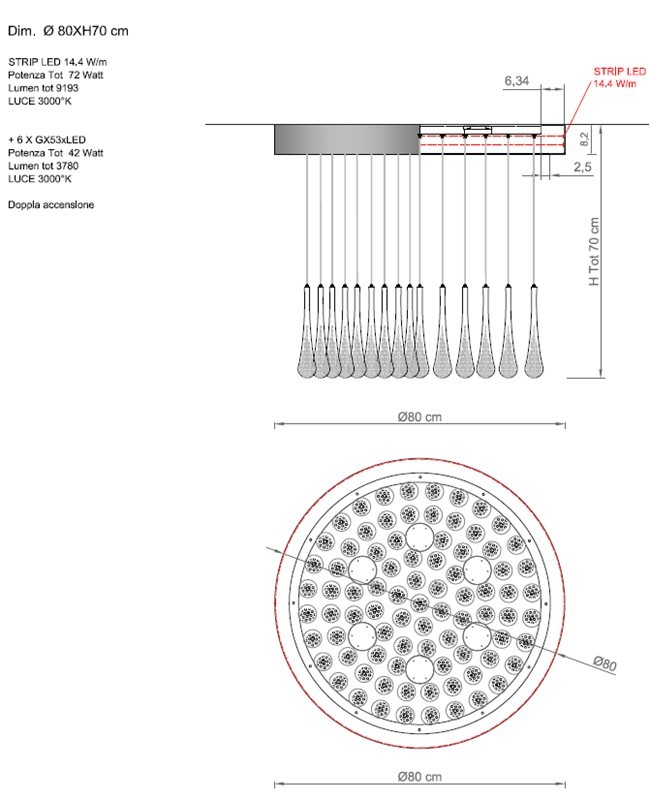 Dim. Ø 80XH70 cm

STRIP LED 14.4 W/m
Potenza Tot 72 Watt
Lumen tot 9193
LUCE 3000°K

+ 6 X GX53xLED
Potenza Tot 42 Watt
Lumen tot 3780
LUCE 3000°K

Doppia accensione

6,34

STRIP LED
14.4 W/m

8,2

2,5

H Tot 70 cm

Ø80 cm

Ø80

Ø80 cm