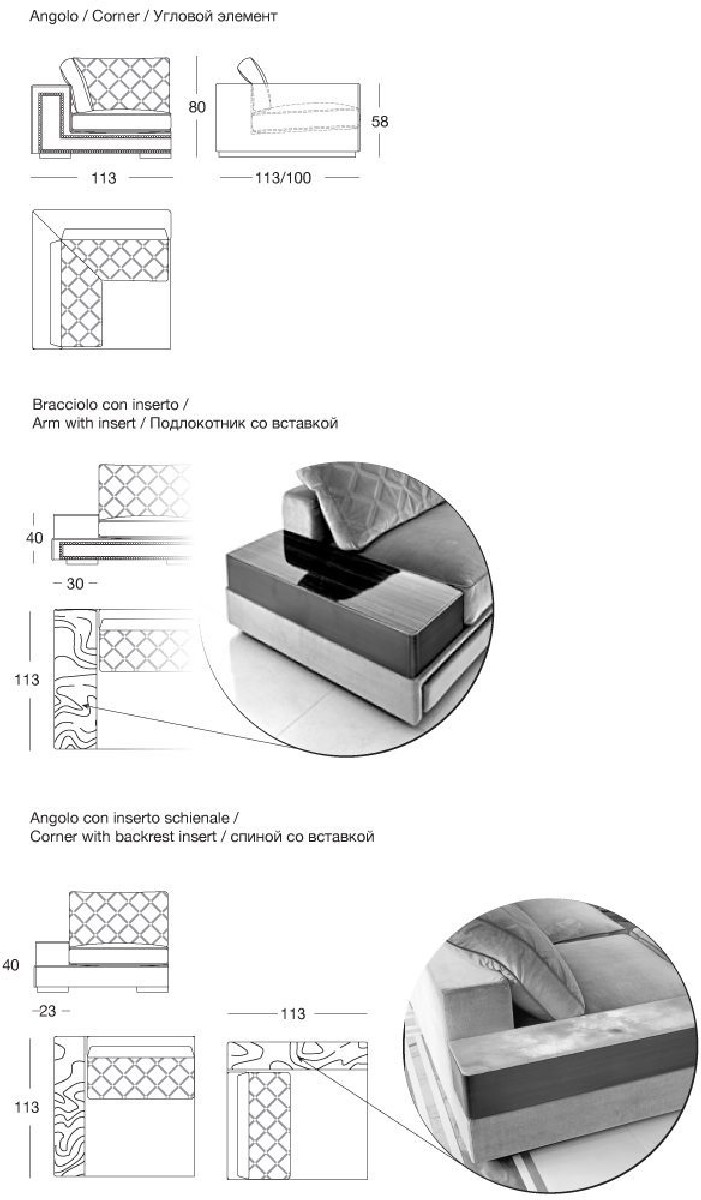 Angolo / Corner / Угловой элемент

80

58

113

113/100

Bracciolo con inserto /
Arm with insert / Подлокотник со вставкой

40

30

113

Angolo con inserto schienale /
Corner with backrest insert / спиной со вставкой

40

23

113

113