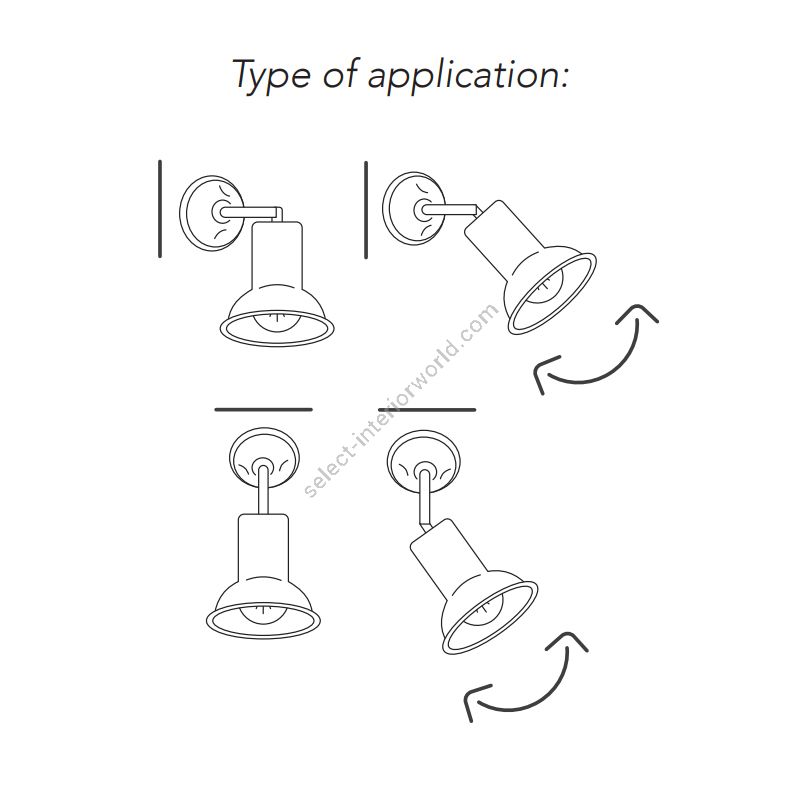 Type of application:

select-interiorworld.com