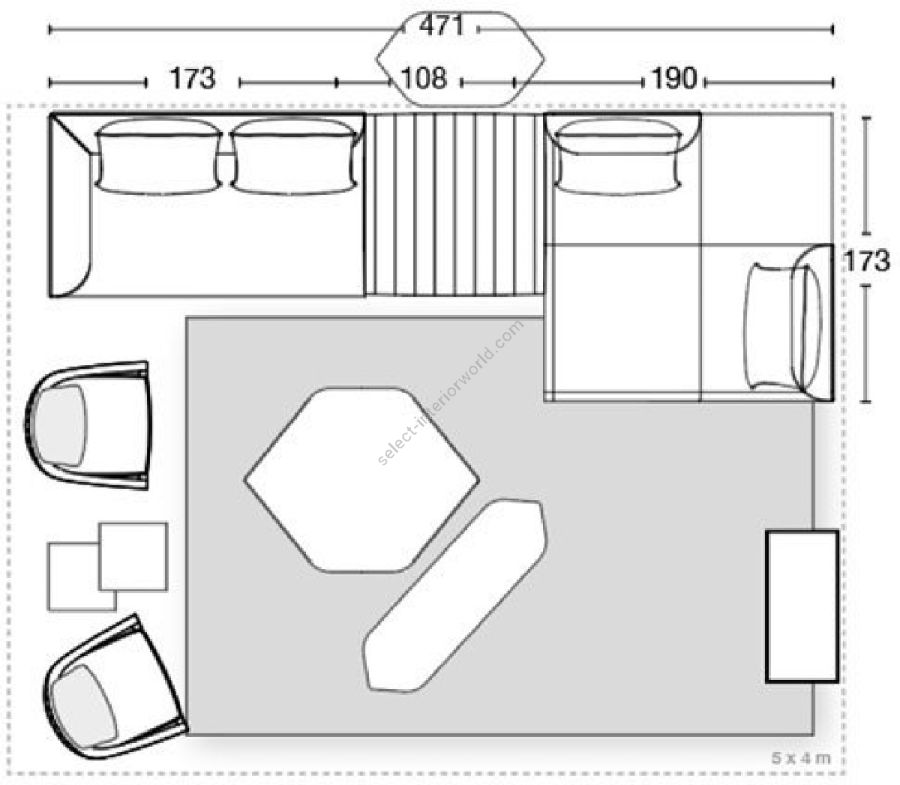 471
173
108
190
173
select-interiorworld.com
5 x 4 m