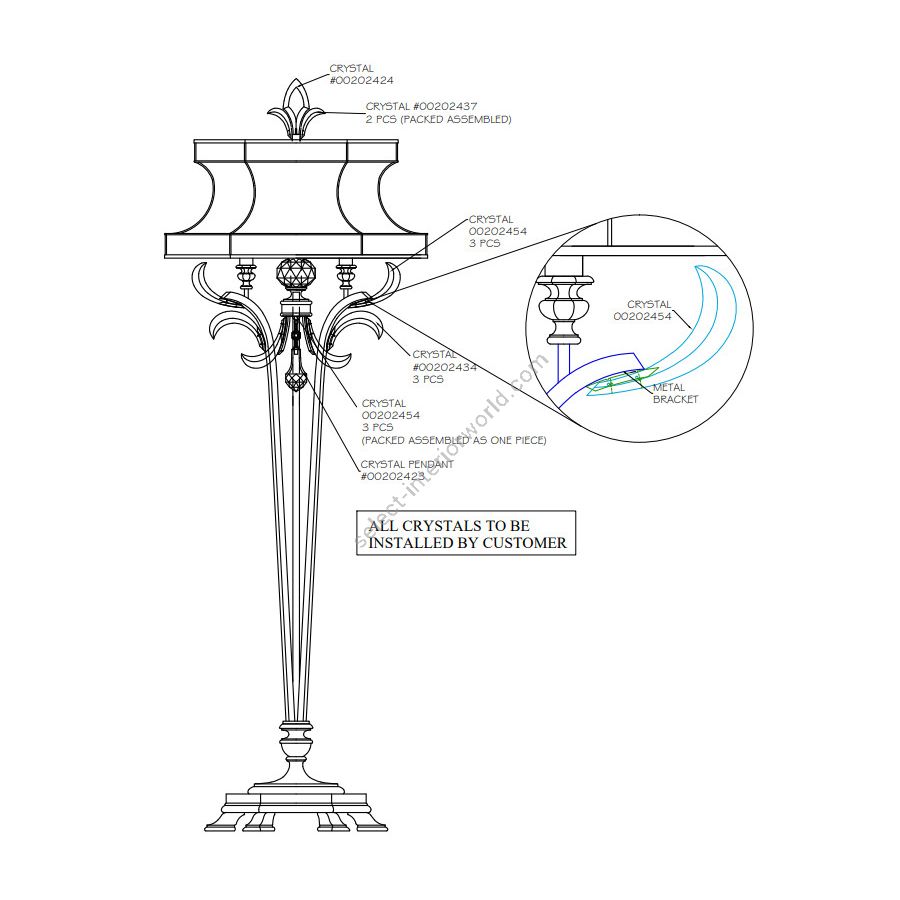 CRYSTAL
#00202424

CRYSTAL #00202437
2 PCS (PACKED ASSEMBLED)

CRYSTAL
00202454
3 PCS

CRYSTAL
00202454

METAL
BRACKET

CRYSTAL
#00202434
3 PCS

CRYSTAL
00202454
3 PCS
(PACKED ASSEMBLED AS ONE PIECE)

CRYSTAL PENDANT
#00202423

ALL CRYSTALS TO BE
INSTALLED BY CUSTOMER

select-interiorworld.com