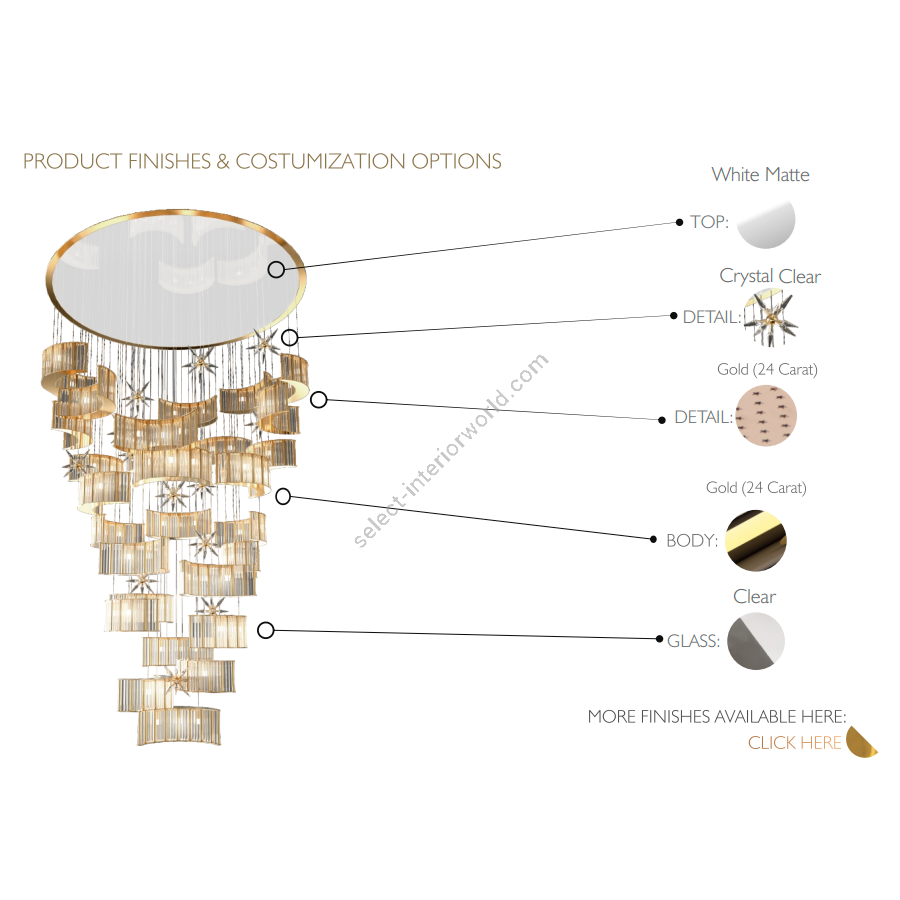 PRODUCT FINISHES & COSTUMIZATION OPTIONS

White Matte
TOP:

Crystal Clear
DETAIL:

Gold (24 Carat)
DETAIL:

Gold (24 Carat)
BODY:

Clear
GLASS:

MORE FINISHES AVAILABLE HERE:
CLICK HERE

select-interiorworld.com