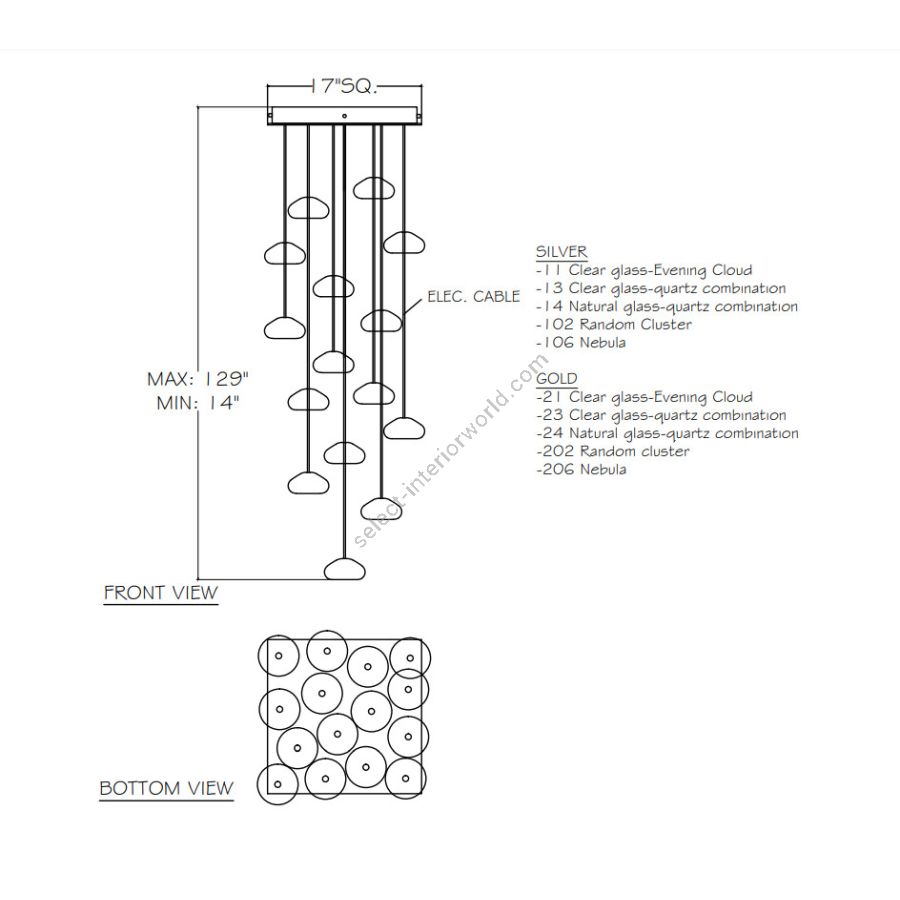 17"SQ.

MAX: 129"
MIN: 14"

ELEC. CABLE

SILVER
-11 Clear glass-Evening Cloud
-13 Clear glass-quartz combination
-14 Natural glass-quartz combination
-102 Random Cluster
-106 Nebula

GOLD
-21 Clear glass-Evening Cloud
-23 Clear glass-quartz combination
-24 Natural glass-quartz combination
-202 Random cluster
-206 Nebula

select-interiorworld.com

FRONT VIEW

BOTTOM VIEW