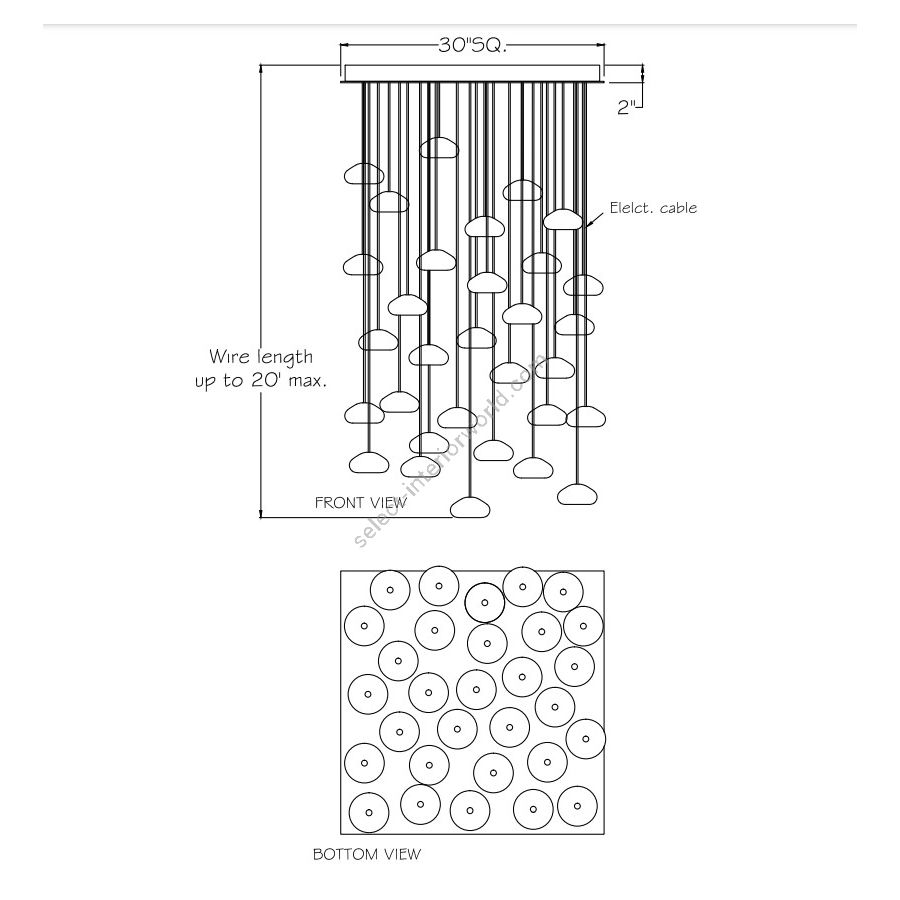 30"SQ.

2"

Elelct. cable

Wire length
up to 20' max.

FRONT VIEW

select-interiorworld.com

BOTTOM VIEW