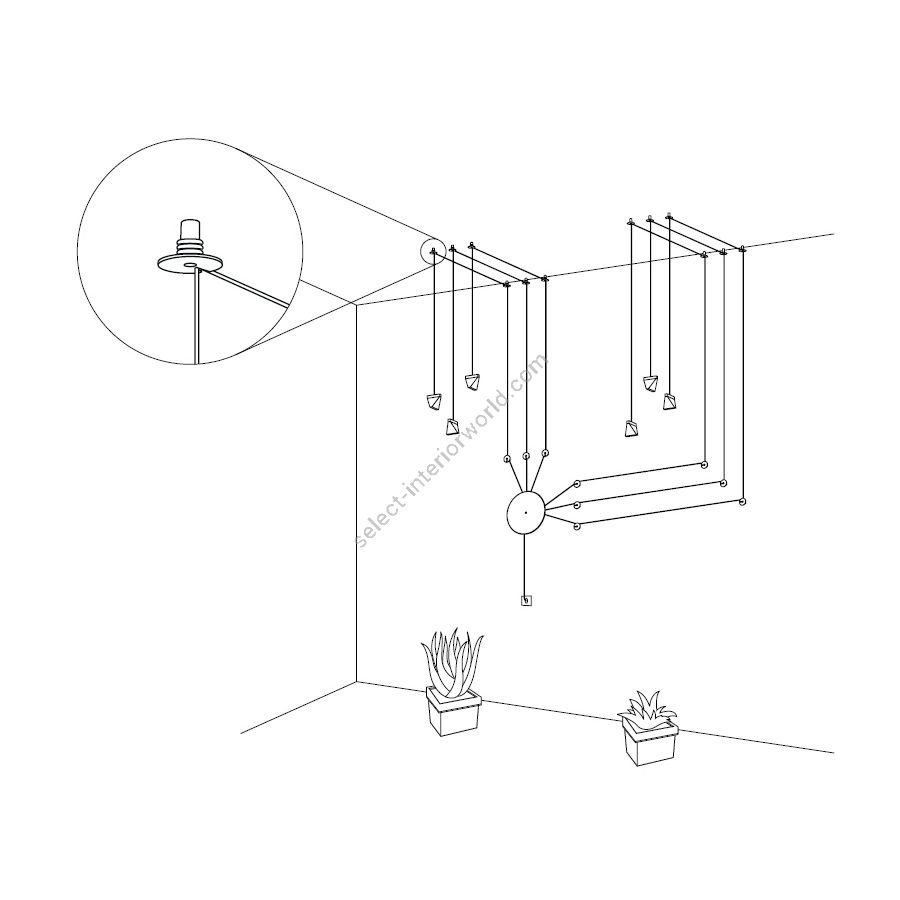 select-interiorworld.com