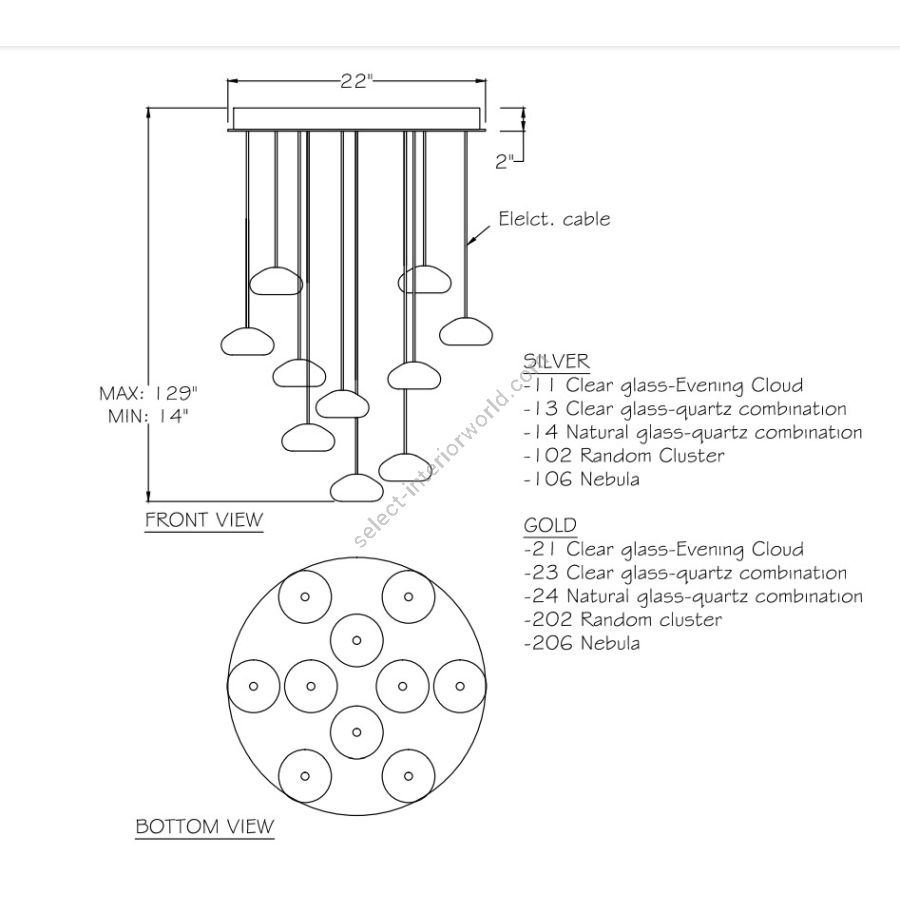 22"

2"

Elelct. cable

MAX: 129"
MIN: 14"

FRONT VIEW

SILVER
-11 Clear glass-Evening Cloud
-13 Clear glass-quartz combination
-14 Natural glass-quartz combination
-102 Random Cluster
-106 Nebula

GOLD
-21 Clear glass-Evening Cloud
-23 Clear glass-quartz combination
-24 Natural glass-quartz combination
-202 Random cluster
-206 Nebula

select-interiorworld.com

BOTTOM VIEW