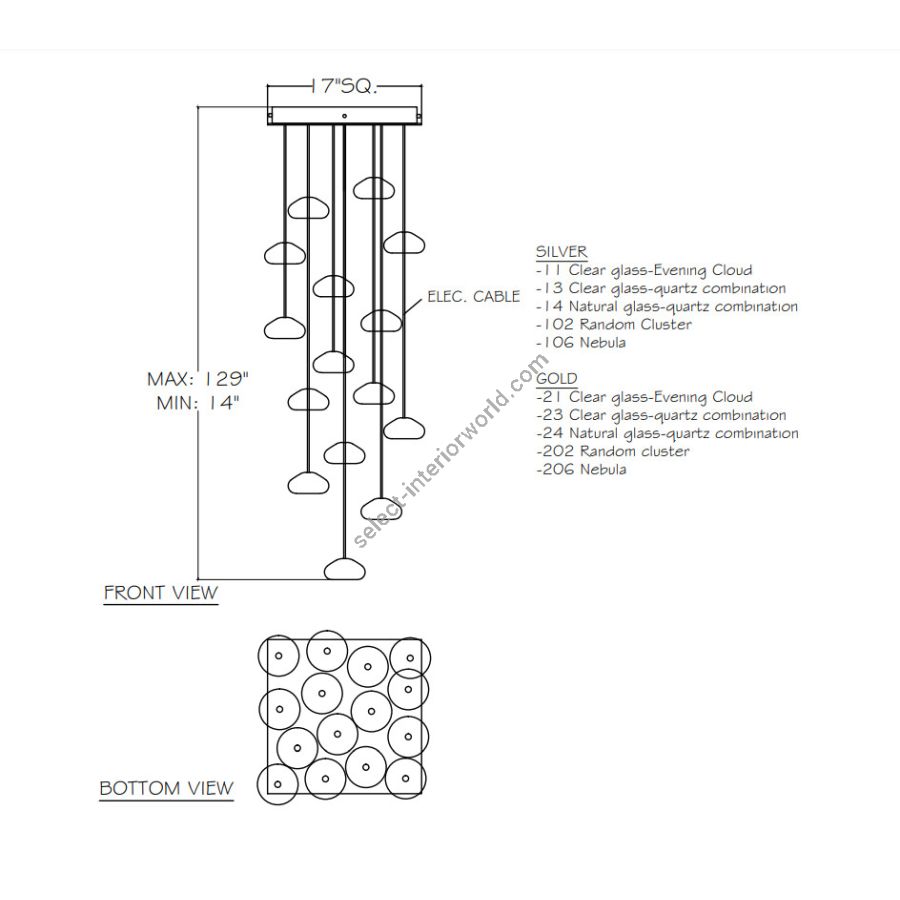 17"SQ.

MAX: 129"
MIN: 14"

ELEC. CABLE

SILVER
-11 Clear glass-Evening Cloud
-13 Clear glass-quartz combination
-14 Natural glass-quartz combination
-102 Random Cluster
-106 Nebula

GOLD
-21 Clear glass-Evening Cloud
-23 Clear glass-quartz combination
-24 Natural glass-quartz combination
-202 Random cluster
-206 Nebula

select-interiorworld.com

FRONT VIEW

BOTTOM VIEW