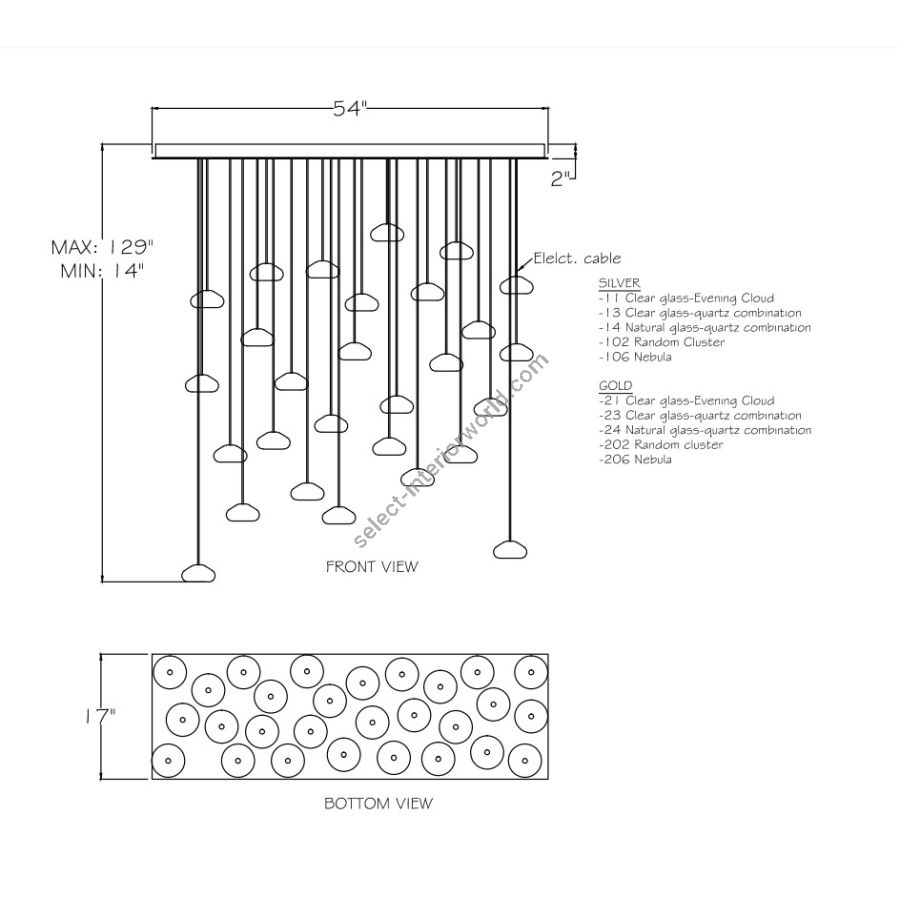 54"

2"

MAX: 129"
MIN: 14"

Elelct. cable

SILVER
-11 Clear glass-Evening Cloud
-13 Clear glass-quartz combination
-14 Natural glass-quartz combination
-102 Random Cluster
-106 Nebula

GOLD
-21 Clear glass-Evening Cloud
-23 Clear glass-quartz combination
-24 Natural glass-quartz combination
-202 Random cluster
-206 Nebula

select-interiorworld.com

FRONT VIEW

17"

BOTTOM VIEW