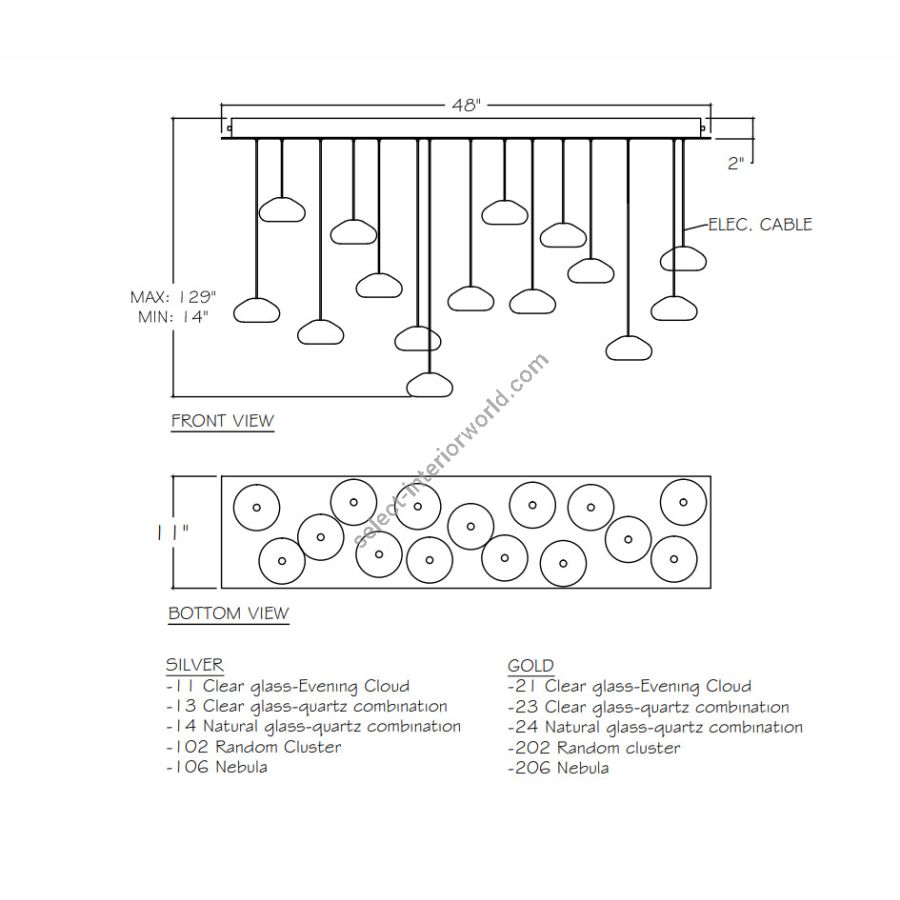 48"

2"

ELEC. CABLE

MAX: 129"
MIN: 14"

FRONT VIEW

select-interiorworld.com

11"

BOTTOM VIEW

SILVER
-11 Clear glass-Evening Cloud
-13 Clear glass-quartz combination
-14 Natural glass-quartz combination
-102 Random Cluster
-106 Nebula

GOLD
-21 Clear glass-Evening Cloud
-23 Clear glass-quartz combination
-24 Natural glass-quartz combination
-202 Random cluster
-206 Nebula