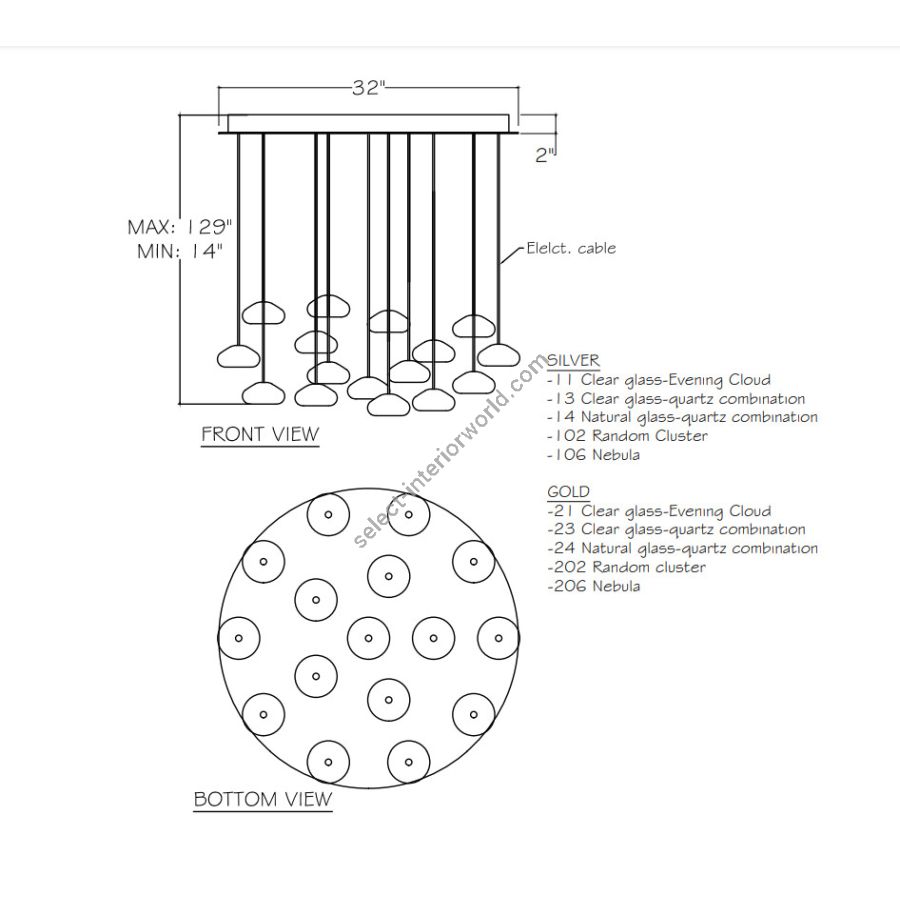 32"

2"

MAX: 129"
MIN: 14"

Elelct. cable

FRONT VIEW

SILVER
-11 Clear glass-Evening Cloud
-13 Clear glass-quartz combination
-14 Natural glass-quartz combination
-102 Random Cluster
-106 Nebula

GOLD
-21 Clear glass-Evening Cloud
-23 Clear glass-quartz combination
-24 Natural glass-quartz combination
-202 Random cluster
-206 Nebula

select-interiorworld.com

BOTTOM VIEW