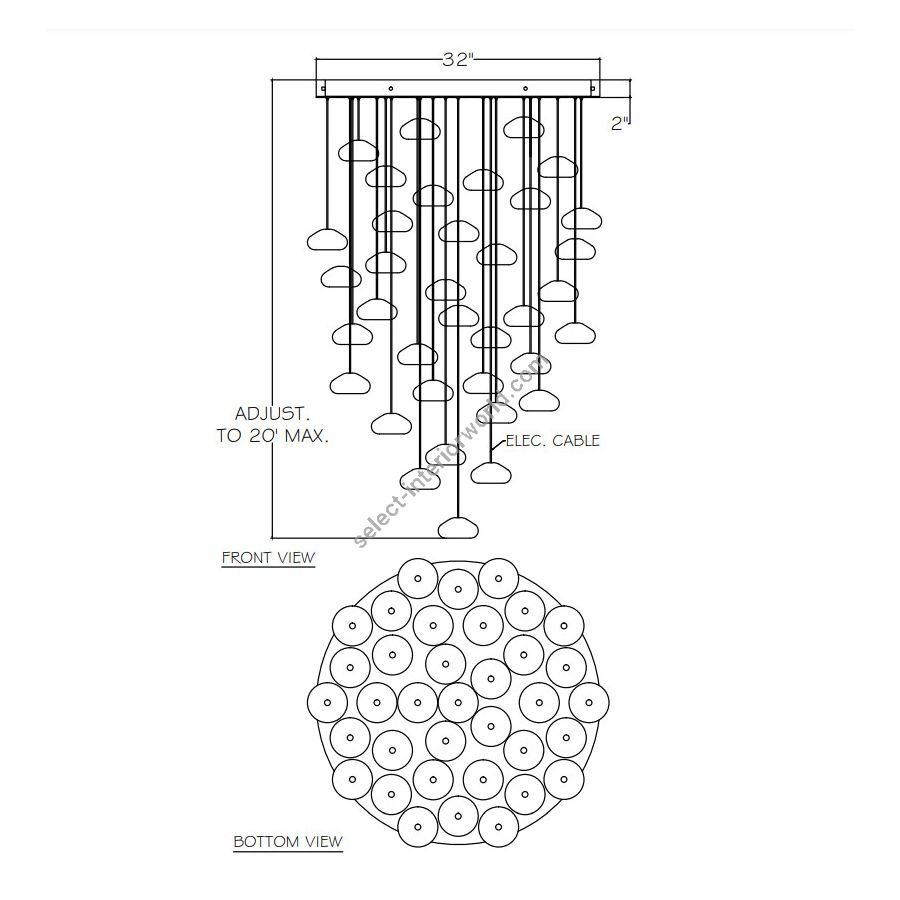 32"

2"

ADJUST.
TO 20' MAX.

ELEC. CABLE

select-interiorworld.com

FRONT VIEW

BOTTOM VIEW