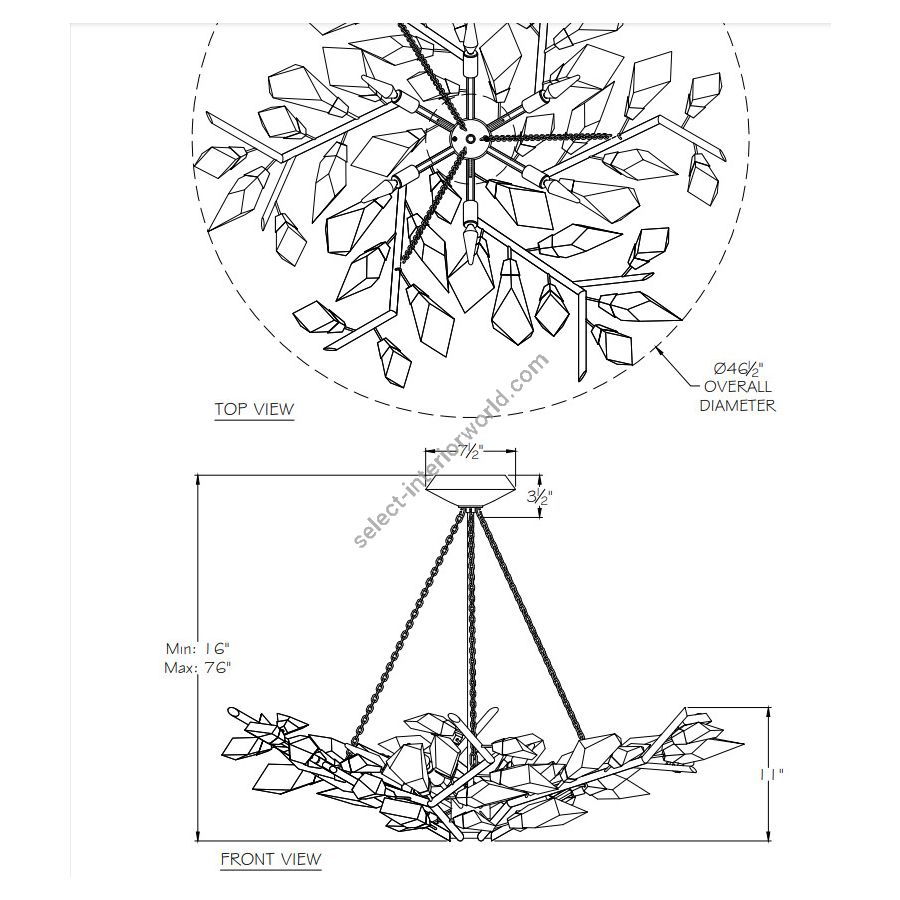 Ø46½"
OVERALL
DIAMETER

TOP VIEW

select-interiorworld.com

7½"

3½"

Min: 16"
Max: 76"

11"

FRONT VIEW