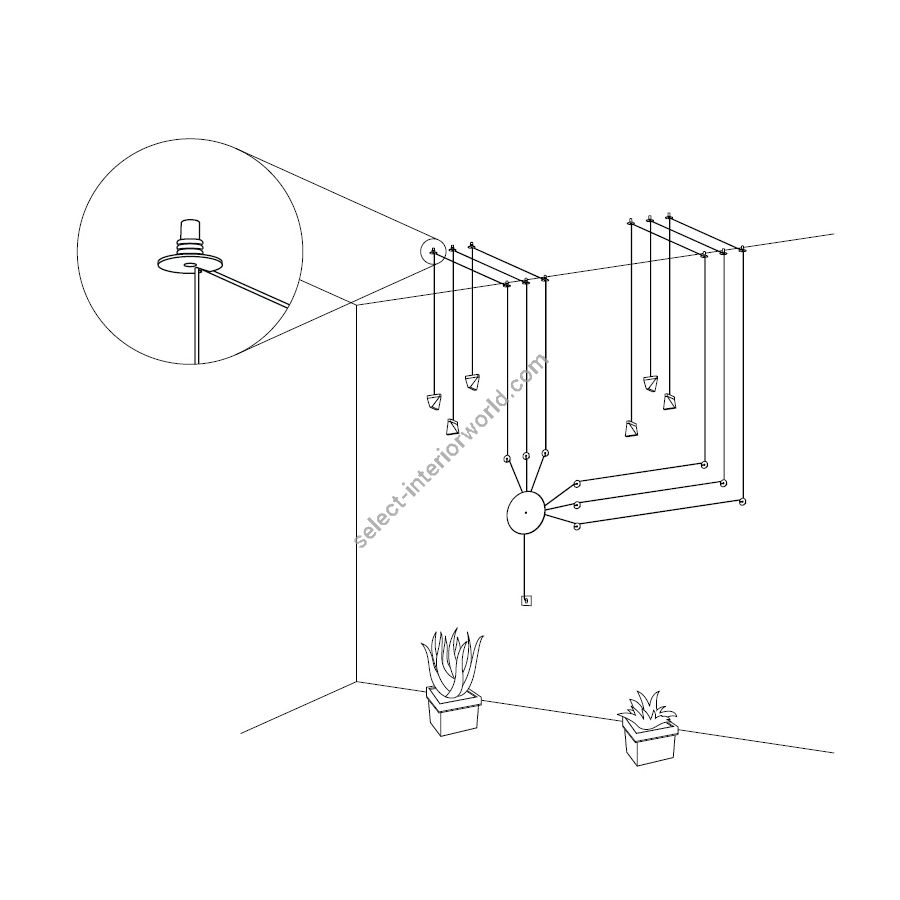 select-interiorworld.com