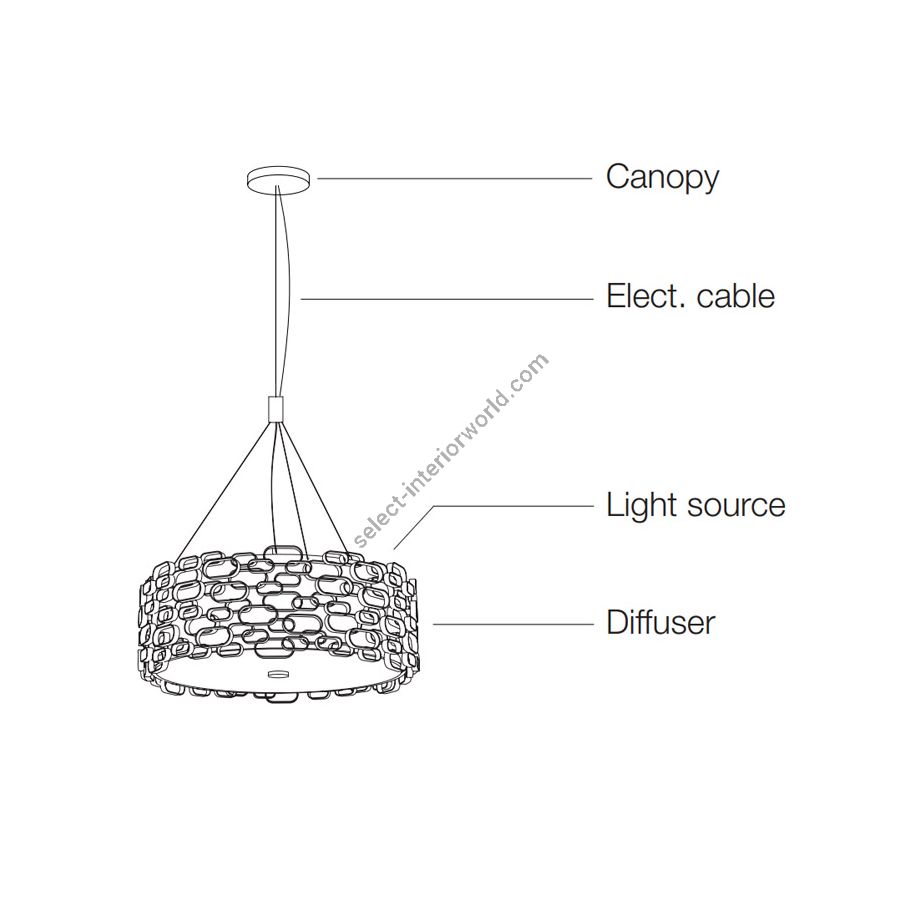 Canopy

Elect. cable

select-interiorworld.com

Light source

Diffuser