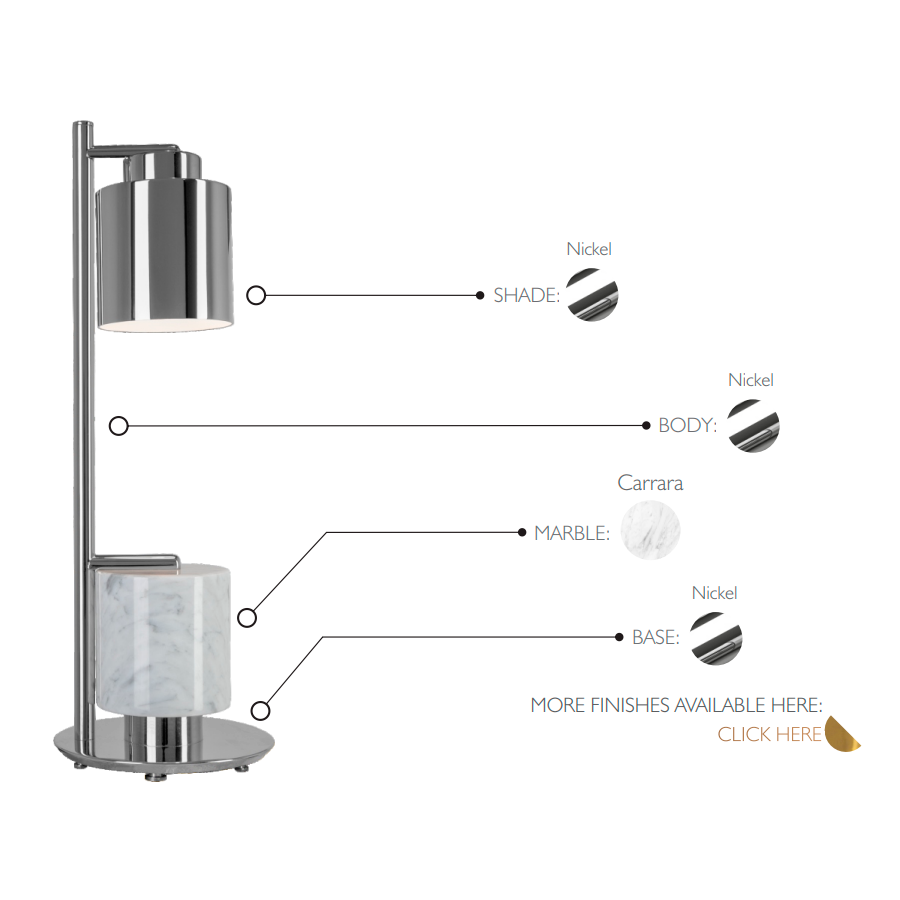 Nickel
SHADE:

Nickel
BODY:

Carrara
MARBLE:

Nickel
BASE:

MORE FINISHES AVAILABLE HERE:
CLICK HERE