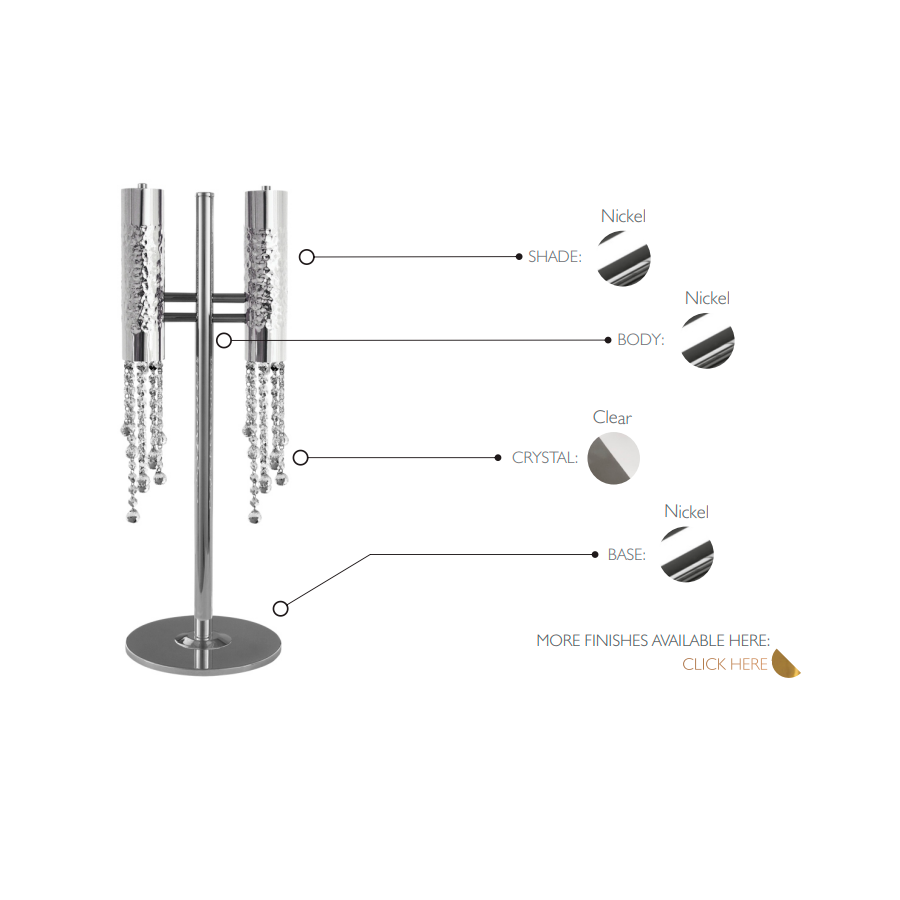 Nickel
SHADE:

Nickel
BODY:

Clear
CRYSTAL:

Nickel
BASE:

MORE FINISHES AVAILABLE HERE:
CLICK HERE