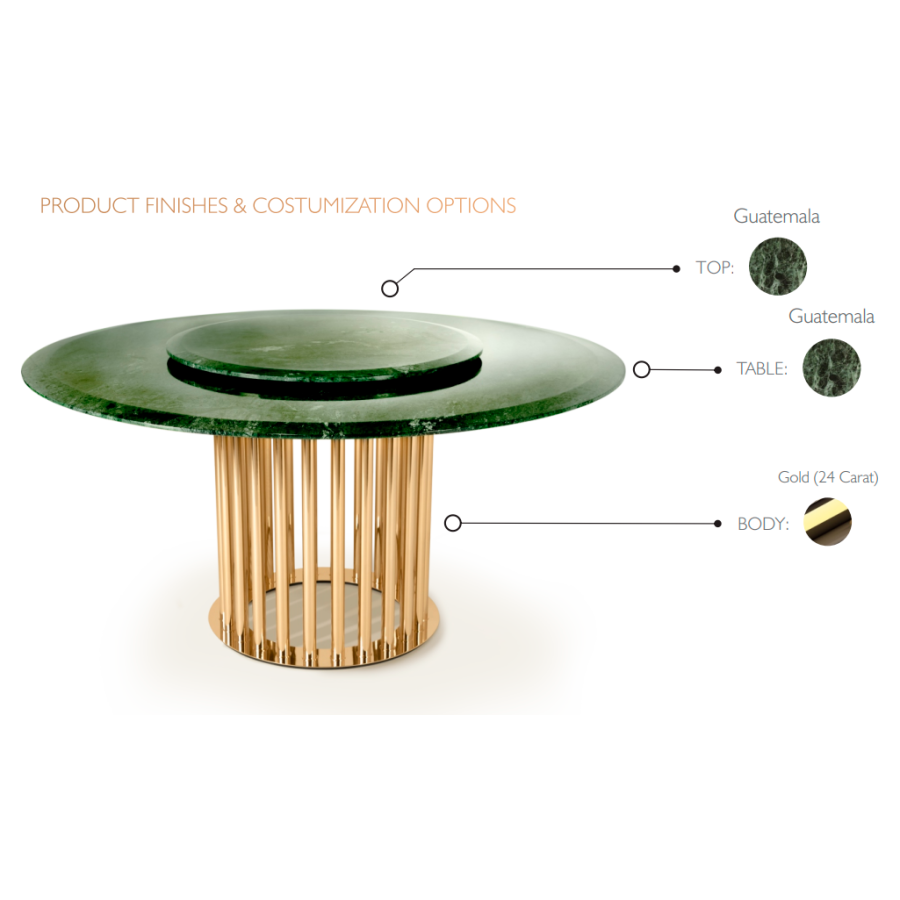 PRODUCT FINISHES & COSTUMIZATION OPTIONS

Guatemala
TOP:

Guatemala
TABLE:

Gold (24 Carat)
BODY: