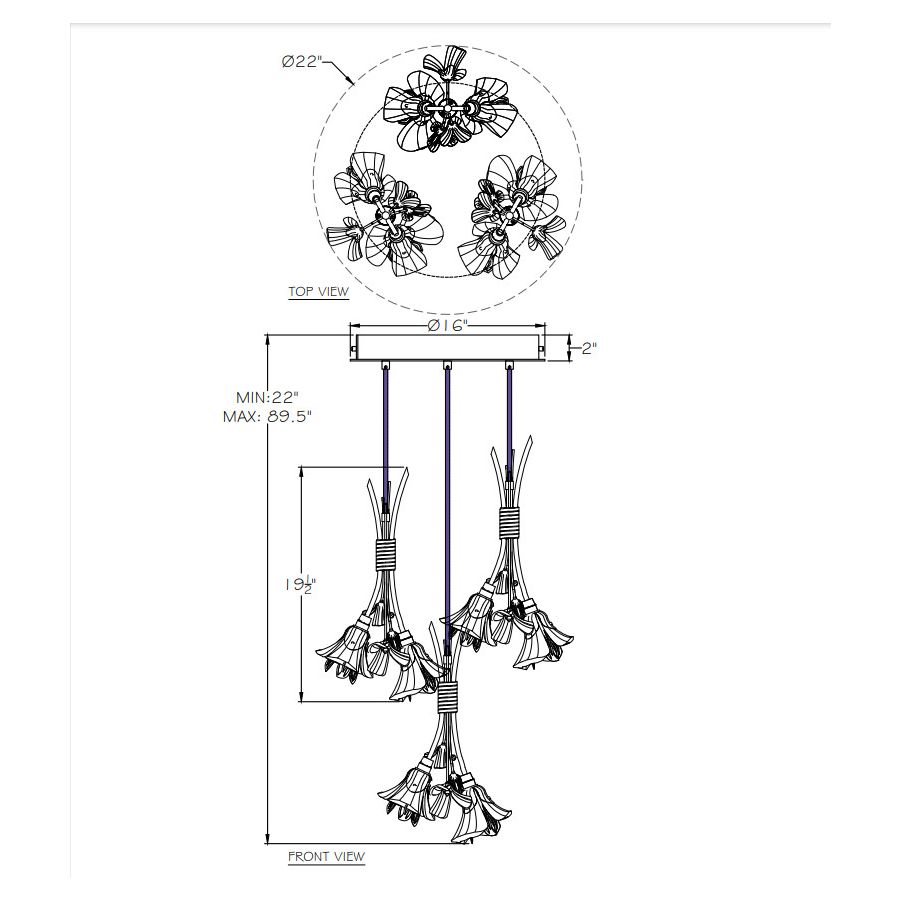 Ø22"

TOP VIEW

Ø16"

2"

MIN:22"
MAX: 89.5"

$19\frac{1}{2}$"

FRONT VIEW