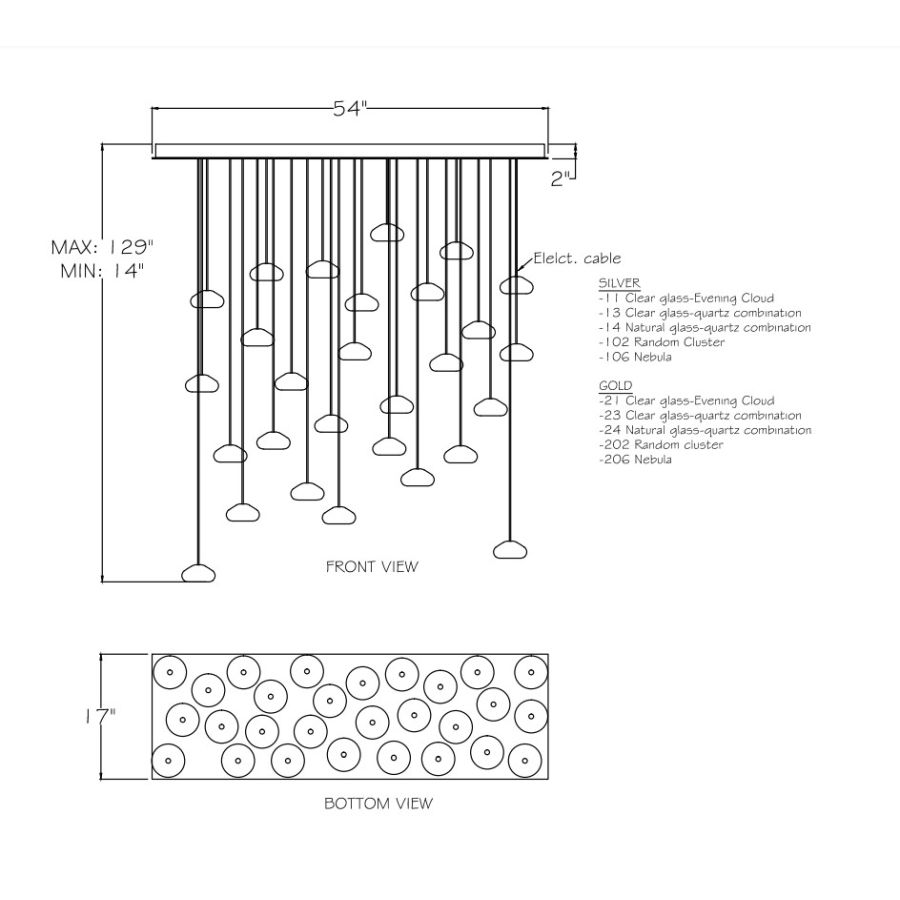 54"

2"

MAX: 129"
MIN: 14"

Elelct. cable

SILVER
-11 Clear glass-Evening Cloud
-13 Clear glass-quartz combination
-14 Natural glass-quartz combination
-102 Random Cluster
-106 Nebula

GOLD
-21 Clear glass-Evening Cloud
-23 Clear glass-quartz combination
-24 Natural glass-quartz combination
-202 Random cluster
-206 Nebula

FRONT VIEW

17"

BOTTOM VIEW