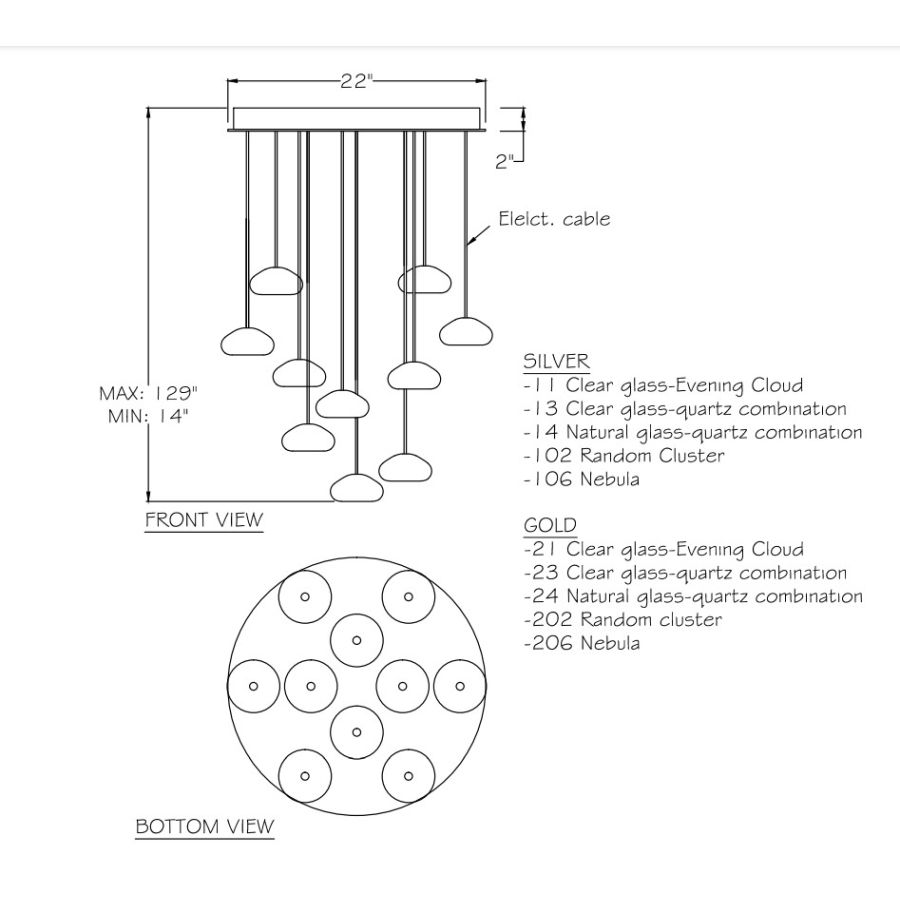 22"

2"

Elelct. cable

MAX: 129"
MIN: 14"

FRONT VIEW

SILVER
-11 Clear glass-Evening Cloud
-13 Clear glass-quartz combination
-14 Natural glass-quartz combination
-102 Random Cluster
-106 Nebula

GOLD
-21 Clear glass-Evening Cloud
-23 Clear glass-quartz combination
-24 Natural glass-quartz combination
-202 Random cluster
-206 Nebula

BOTTOM VIEW