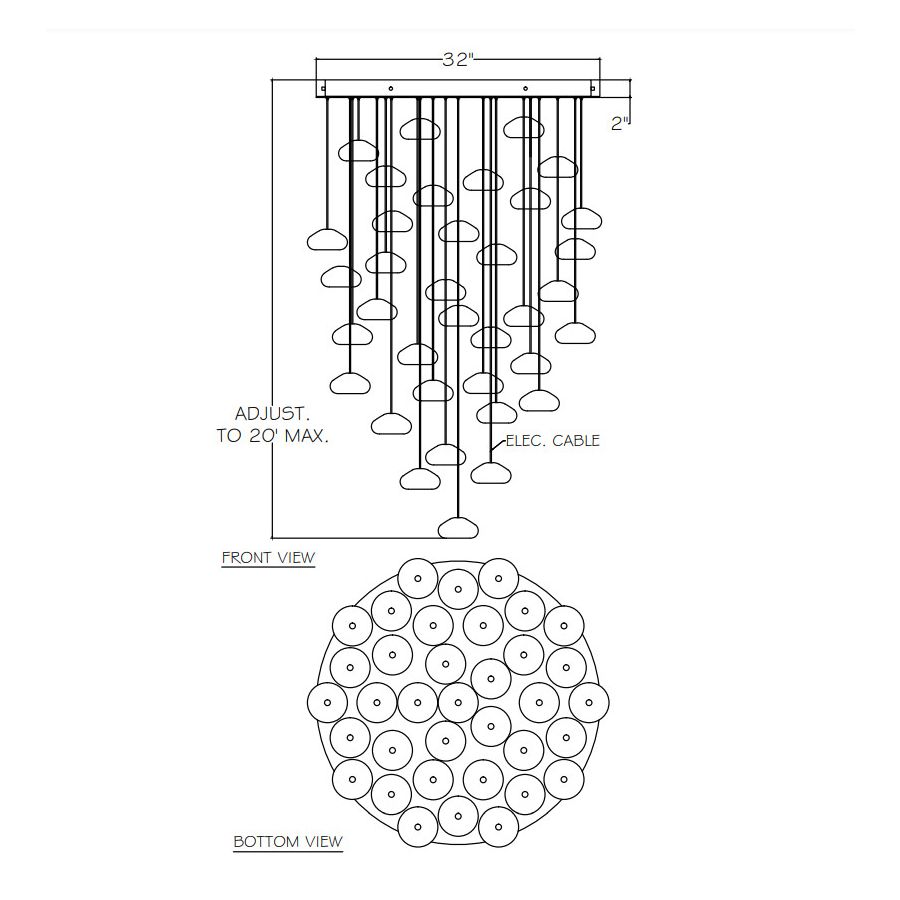 32"

2"

ADJUST. TO 20' MAX.

ELEC. CABLE

FRONT VIEW

BOTTOM VIEW