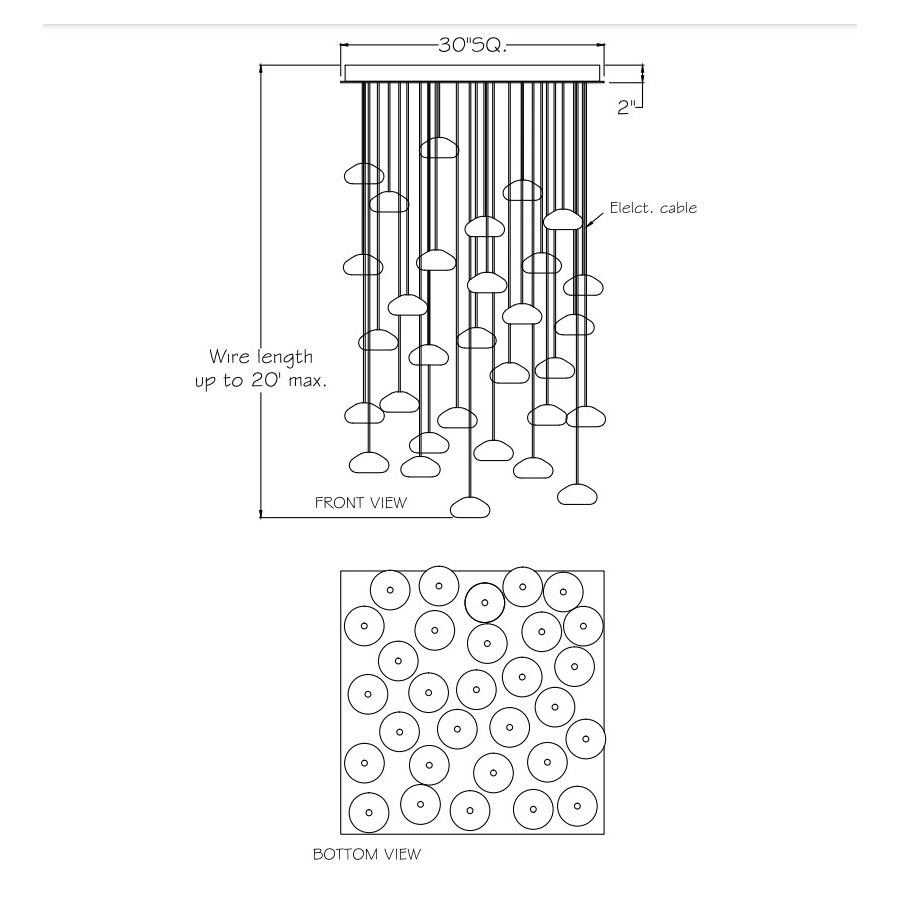 30"SQ.

2"

Elelct. cable

Wire length
up to 20' max.

FRONT VIEW

BOTTOM VIEW