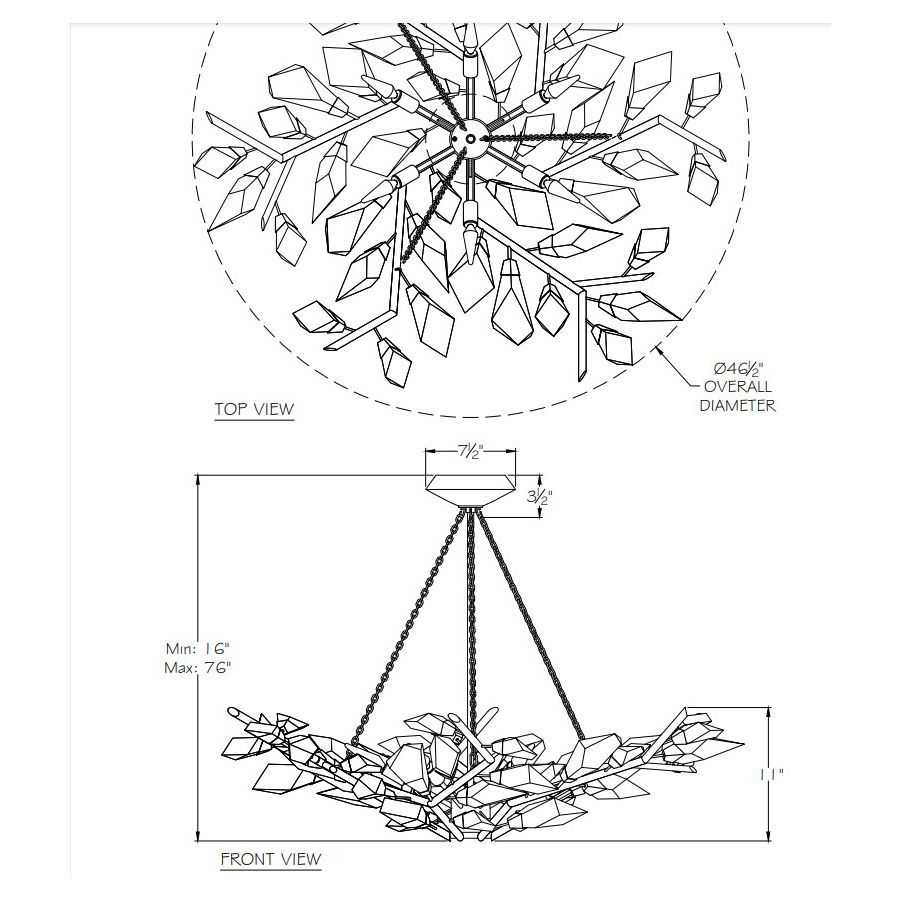 Ø46½"
OVERALL
DIAMETER

TOP VIEW

7½"

3½"

Min: 16"
Max: 76"

11"

FRONT VIEW