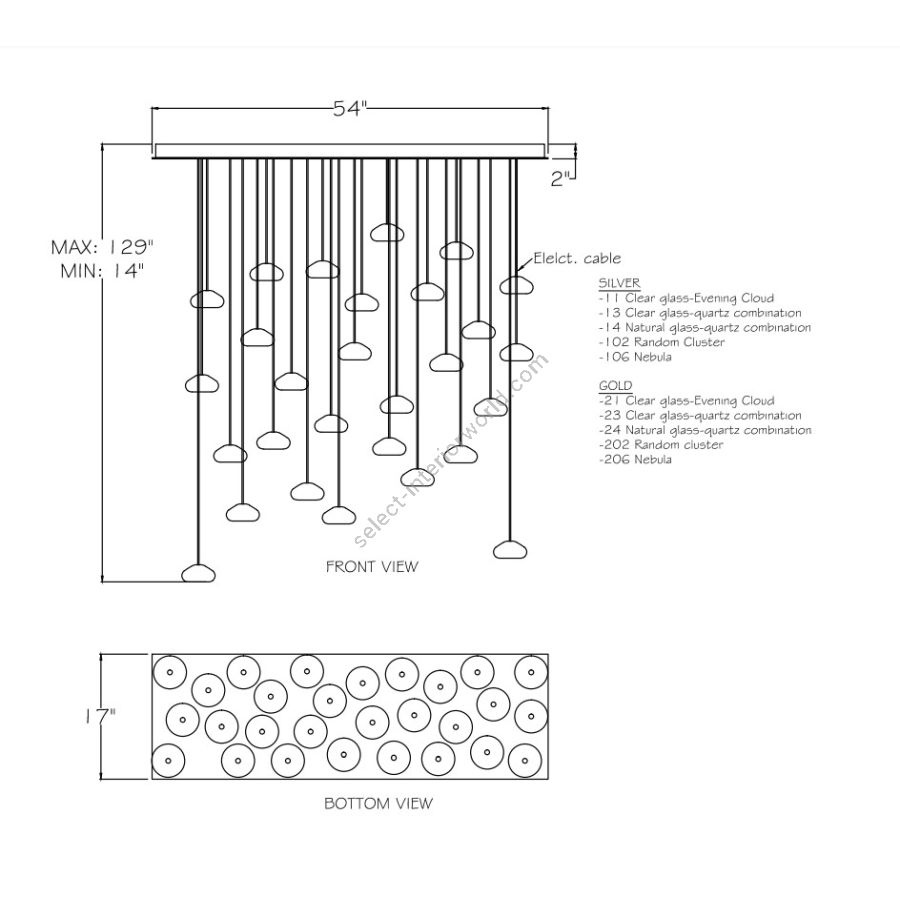 54"

2"

MAX: 129"
MIN: 14"

Elelct. cable

SILVER
-11 Clear glass-Evening Cloud
-13 Clear glass-quartz combination
-14 Natural glass-quartz combination
-102 Random Cluster
-106 Nebula

GOLD
-21 Clear glass-Evening Cloud
-23 Clear glass-quartz combination
-24 Natural glass-quartz combination
-202 Random cluster
-206 Nebula

select-interiorworld.com

FRONT VIEW

17"

BOTTOM VIEW