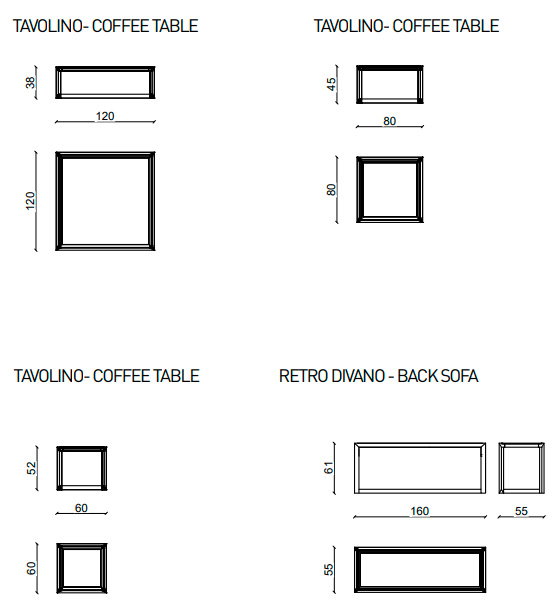 TAVOLINO- COFFEE TABLE

38

120

120

TAVOLINO- COFFEE TABLE

45

80

80

TAVOLINO- COFFEE TABLE

52

60

60

RETRO DIVANO - BACK SOFA

61

160

55

55