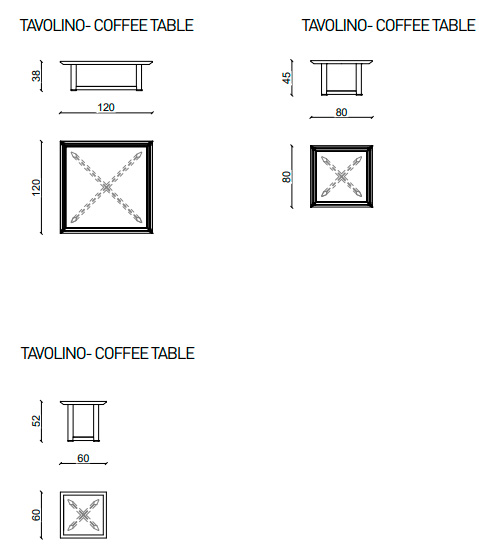 TAVOLINO- COFFEE TABLE

38

120

120

TAVOLINO- COFFEE TABLE

45

80

80

TAVOLINO- COFFEE TABLE

52

60

60