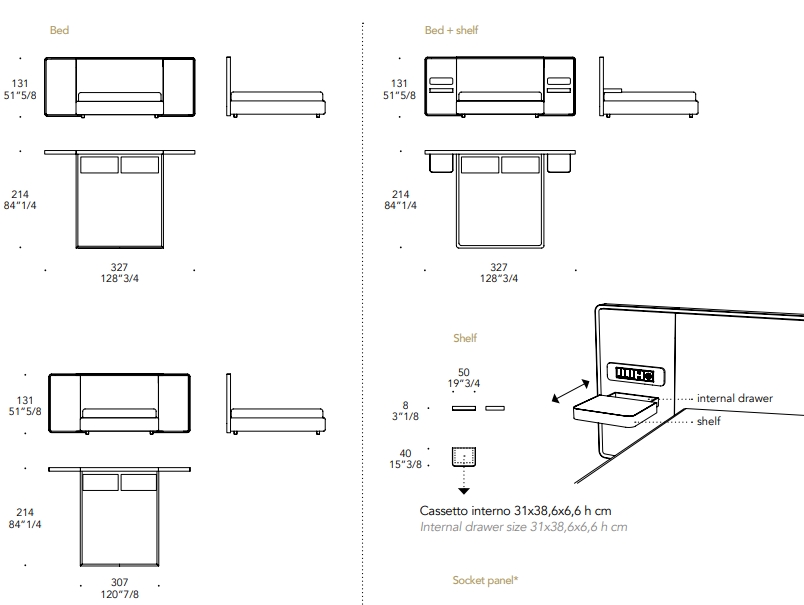 Bed

131
51"5/8

214
84"1/4

327
128"3/4

131
51"5/8

214
84"1/4

307
120"7/8

Bed + shelf

131
51"5/8

214
84"1/4

327
128"3/4

Shelf

50
19"3/4

8
3"1/8

40
15"3/8

internal drawer

shelf

Cassetto interno 31x38,6x6,6 h cm
Internal drawer size 31x38,6x6,6 h cm

Socket panel*